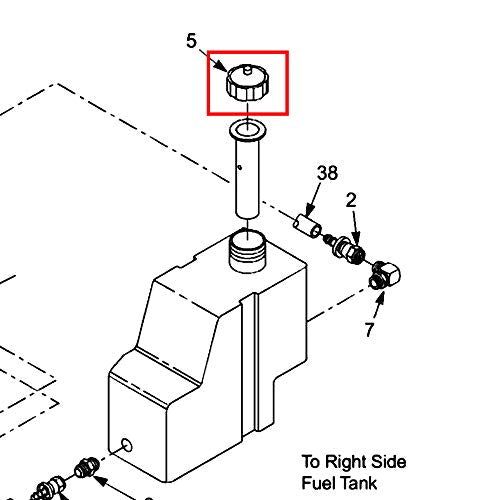 5

38

2

7

To Right Side
Fuel Tank